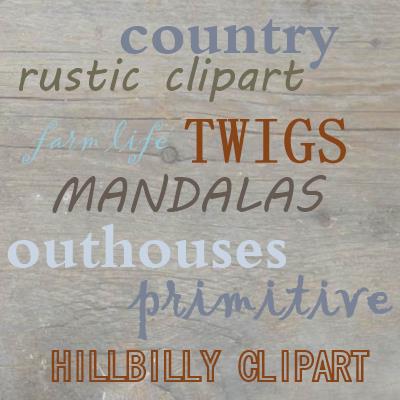 country
rustic clipart
farm life TWIGS
MANDALAS
outhouses
primitive
HILLBILLY CLIPART