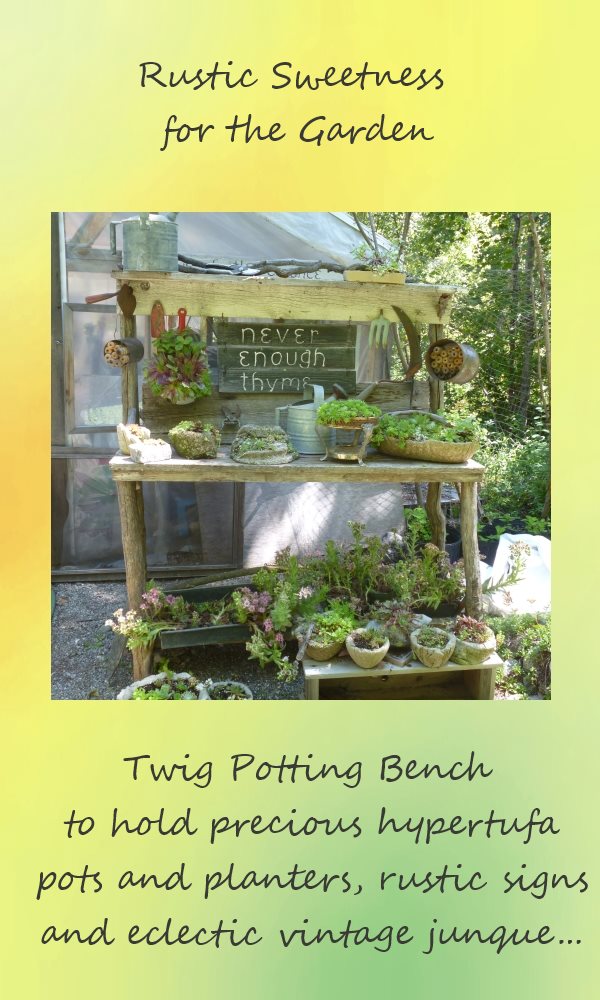 Rustic Sweetness for the Garden

never enough thyme

Twig Potting Bench to hold precious hypertufa pots and planters, rustic signs and eclectic vintage junque...