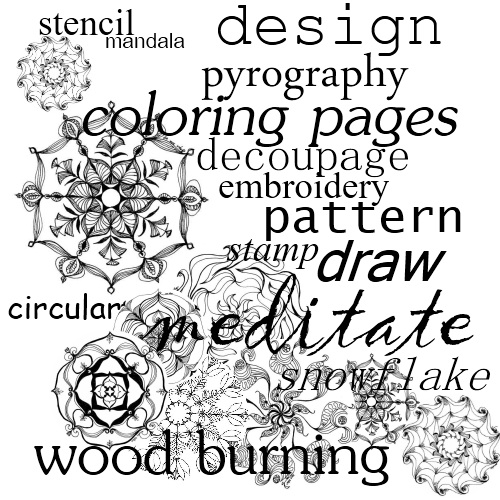 stencil
mandala
design
pyrography
coloring pages
decoupage
embroidery
pattern
stamp
draw
circular
meditate
snowflake
wood burning